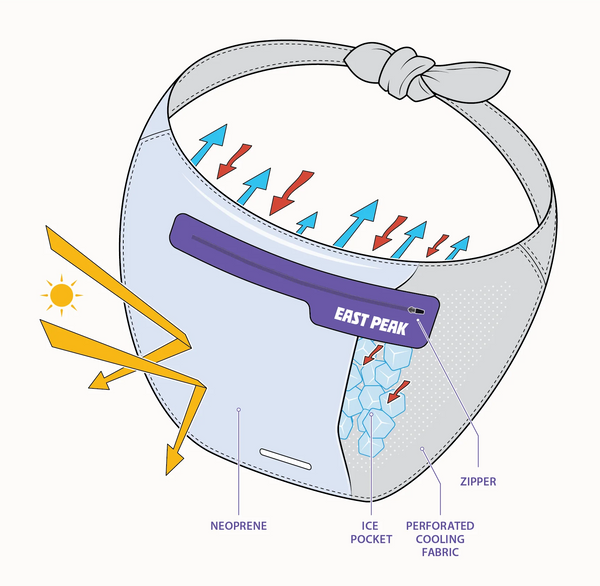 EAST PEAK

ZIPPER

NEOPRENE

ICE POCKET

PERFORATED COOLING FABRIC