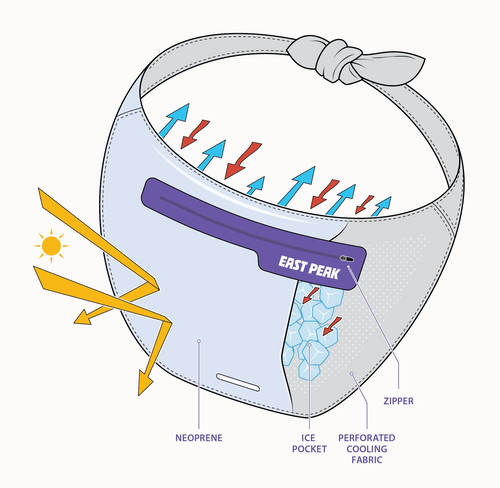 EAST PEAK

ZIPPER

NEOPRENE

ICE POCKET

PERFORATED COOLING FABRIC